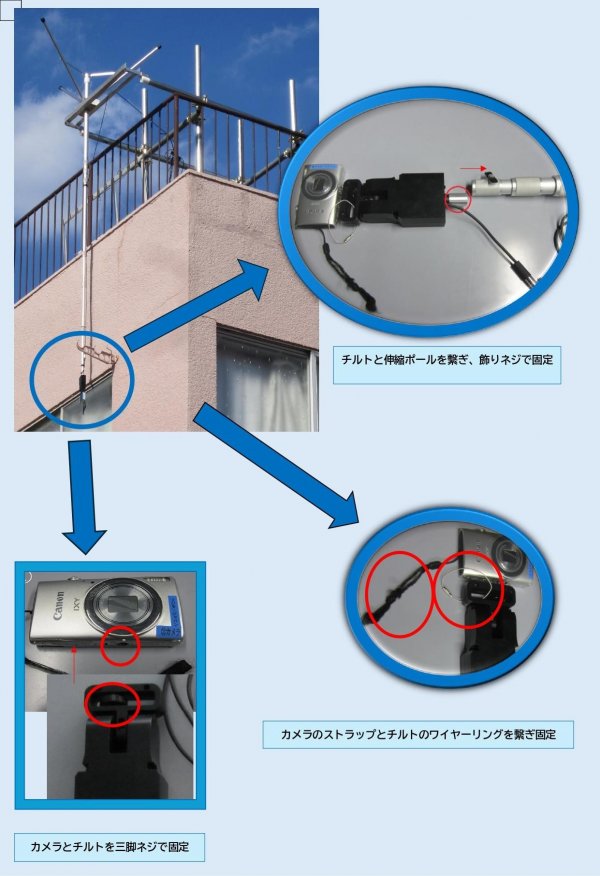 チルトと伸縮ポールを繋ぎ、飾りネジで固定

Canon IXY

カメラのストラップとチルトのワイヤーリングを繋ぎ固定

カメラとチルトを三脚ネジで固定